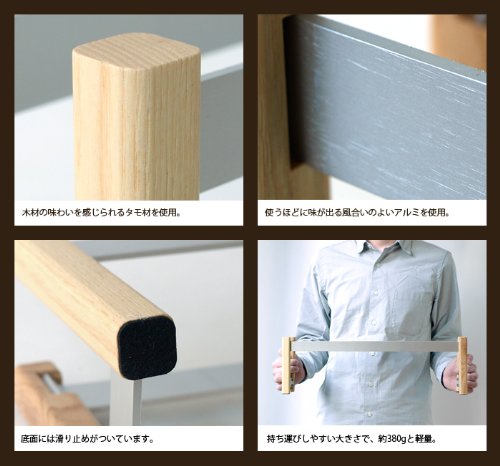 木材の味わいを感じられるタモ材を使用。

使うほどに味が出る風合いのよいアルミを使用。

底面には滑り止めがついています。

持ち運びしやすい大きさで、約380gと軽量。