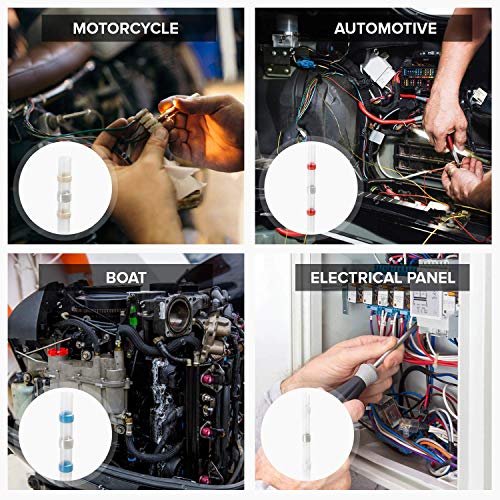 MOTORCYCLE

AUTOMOTIVE

BOAT

ELECTRICAL PANEL