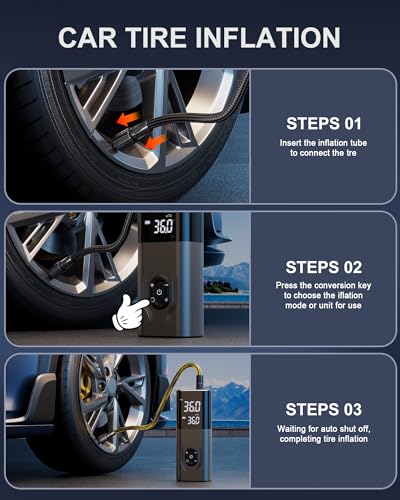 CAR TIRE INFLATION

STEPS 01
Insert the inflation tube to connect the tre

36.0

STEPS 02
Press the conversion key to choose the iflation mode or unit for use

36.0
36.0

STEPS 03
Waiting for auto shut off, completing tire inflation