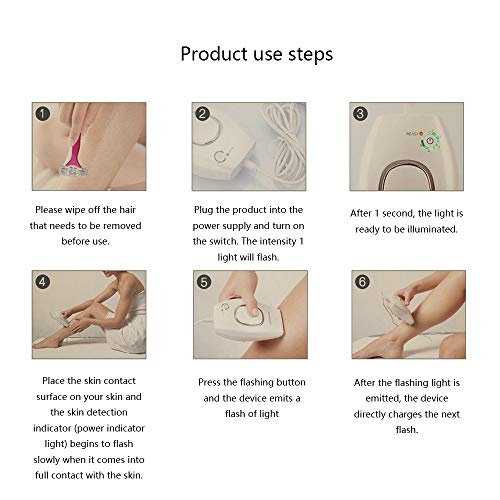 Product use steps

1

Please wipe off the hair that needs to be removed before use.

2

Plug the product into the power supply and turn on the switch. The intensity 1 light will flash.

3

READY

After 1 second, the light is ready to be illuminated.

4

Place the skin contact surface on your skin and the skin detection indicator (power indicator light) begins to flash slowly when it comes into full contact with the skin.

5

Press the flashing button and the device emits a flash of light

6

After the flashing light is emitted, the device directly charges the next flash.