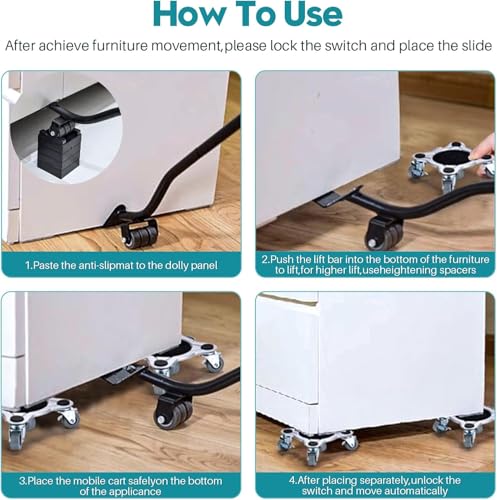 How To Use

After achieve furniture movement,please lock the switch and place the slide

1.Paste the anti-slipmat to the dolly panel

2.Push the lift bar into the bottom of the furniture to lift,for higher lift,useheightening spacers

3.Place the mobile cart safelyon the bottom of the applicance

4.After placing separately,unlock the switch and move automatically