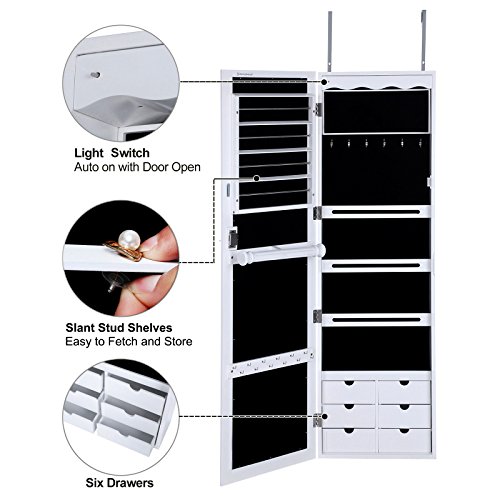 Light Switch
Auto on with Door Open

Slant Stud Shelves
Easy to Fetch and Store

Six Drawers