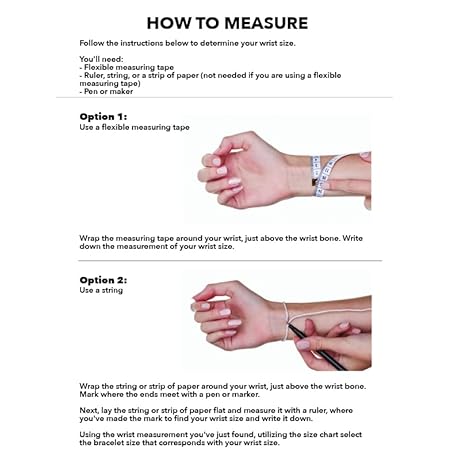 HOW TO MEASURE

Follow the instructions below to determine your wrist size.

You'll need:
- Flexible measuring tape
- Ruler, string, or a strip of paper (not needed if you are using a flexible measuring tape)
- Pen or maker

Option 1:
Use a flexible measuring tape

Wrap the measuring tape around your wrist, just above the wrist bone. Write down the measurement of your wrist size.

Option 2:
Use a string

Wrap the string or strip of paper around your wrist, just above the wrist bone. Mark where the ends meet with a pen or marker.

Next, lay the string or strip of paper flat and measure it with a ruler, where you've made the mark to find your wrist size and write it down.

Using the wrist measurement you've just found, utilizing the size chart select the bracelet size that corresponds with your wrist size.