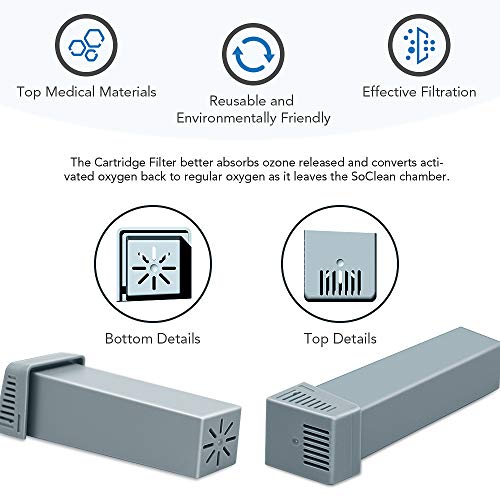 Top Medical Materials

Reusable and Environmentally Friendly

Effective Filtration

The Cartridge Filter better absorbs ozone released and converts activated oxygen back to regular oxygen as it leaves the SoClean chamber.

Bottom Details

Top Details