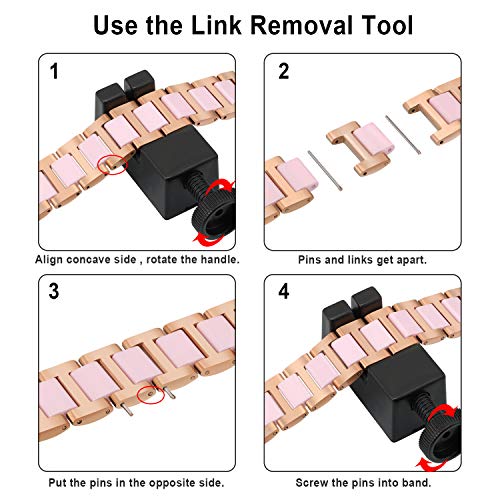 Use the Link Removal Tool

1

Align concave side , rotate the handle.

2

Pins and links get apart.

3

Put the pins in the opposite side.

4

Screw the pins into band.