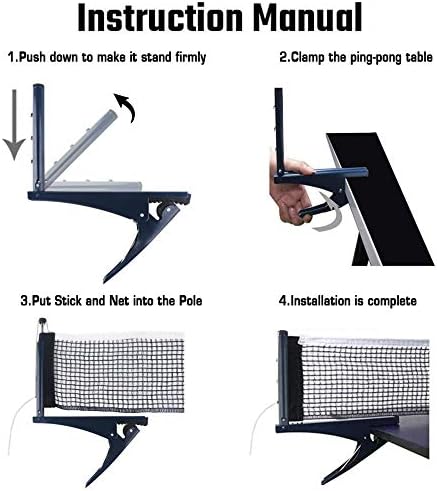 Instruction Manual

1.Push down to make it stand firmly

2.Clamp the ping-pong table

3.Put Stick and Net into the Pole

4.Installation is complete