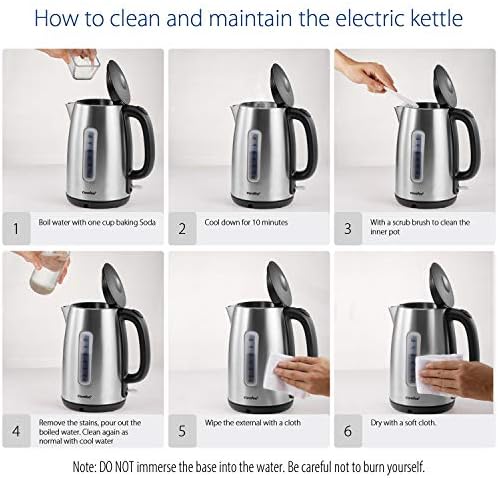 How to clean and maintain the electric kettle

1 Boil water with one cup baking Soda

2 Cool down for 10 minutes

3 With a scrub brush to clean the inner pot

4 Remove the stains, pour out the boiled water. Clean again as normal with cool water

5 Wipe the external with a cloth

6 Dry with a soft cloth.

Note: DO NOT immerse the base into the water. Be careful not to burn yourself.