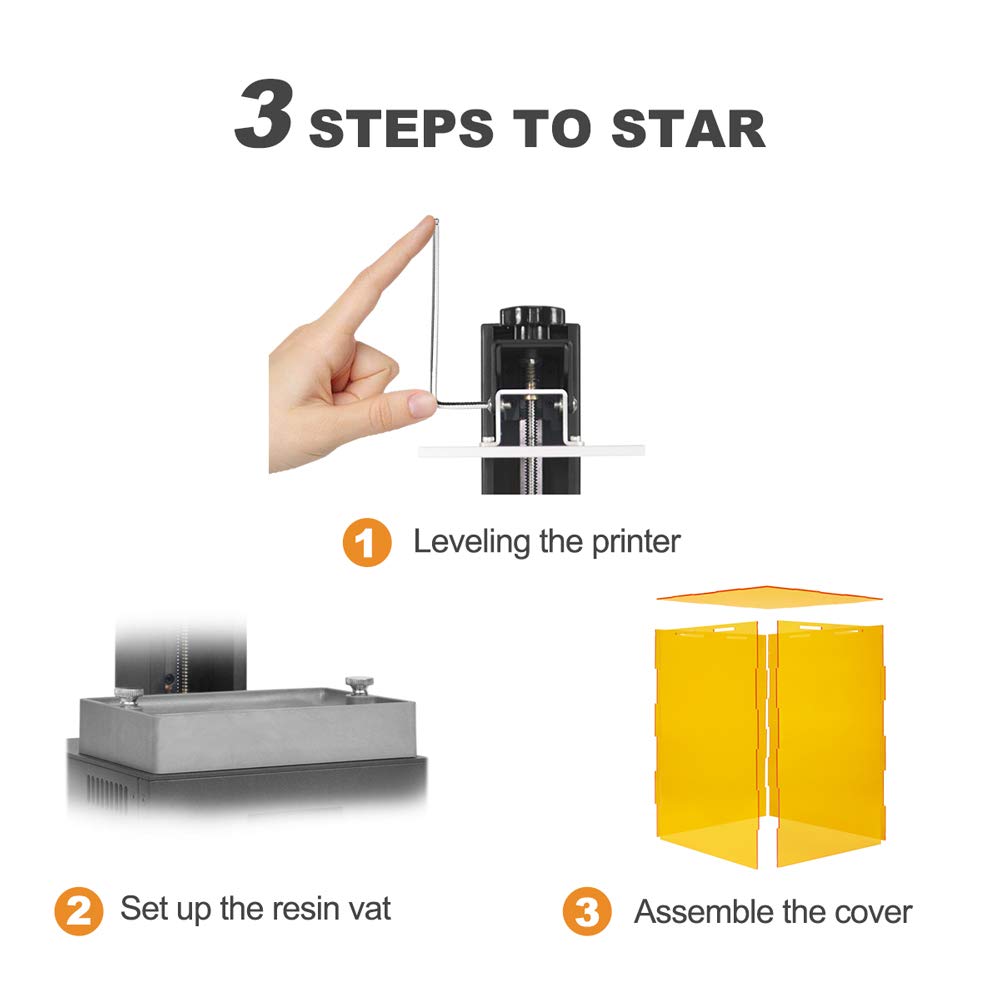 3 STEPS TO STAR

1 Leveling the printer

2 Set up the resin vat

3 Assemble the cover