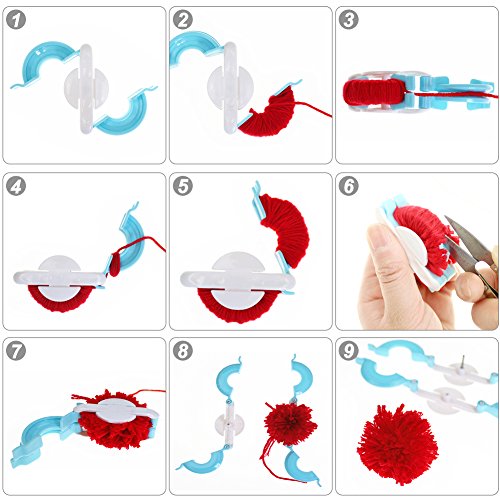 1

2

3

4

5

6

7

8

9