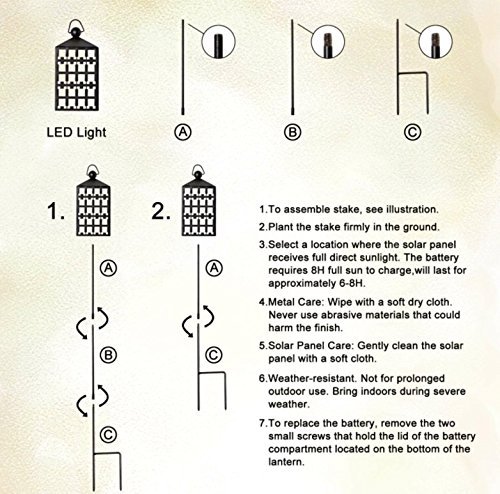 LED Light

Ⓐ

Ⓑ

Ⓒ

1.

Ⓐ

Ⓑ

Ⓒ

2.

Ⓐ

Ⓒ

1.To assemble stake, see illustration.

2.Plant the stake firmly in the ground.

3.Select a location where the solar panel receives full direct sunlight. The battery requires 8H full sun to charge,will last for approximately 6-8H.

4.Metal Care: Wipe with a soft dry cloth. Never use abrasive materials that could harm the finish.

5.Solar Panel Care: Gently clean the solar panel with a soft cloth.

6.Weather-resistant. Not for prolonged outdoor use. Bring indoors during severe weather.

7.To replace the battery, remove the two small screws that hold the lid of the battery compartment located on the bottom of the lantern.