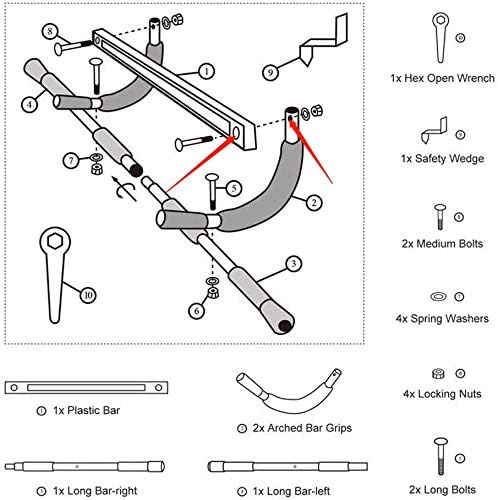 8
1
9
4
7
5
2
3
10
6

10
1x Hex Open Wrench

9
1x Safety Wedge

8
2x Medium Bolts

7
4x Spring Washers

6
4x Locking Nuts

5
2x Long Bolts

1 1x Plastic Bar

2 2x Arched Bar Grips

3 1x Long Bar-right

4 1x Long Bar-left