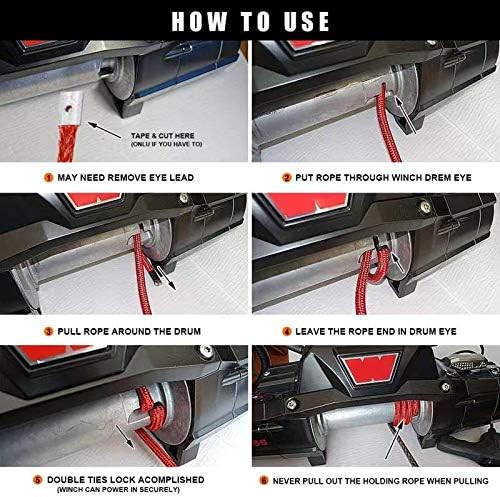 HOW TO USE

TAPE & CUT HERE
(ONLU IF YOU HAVE TO)

1 MAY NEED REMOVE EYE LEAD

2 PUT ROPE THROUGH WINCH DREM EYE

3 PULL ROPE AROUND THE DRUM

4 LEAVE THE ROPE END IN DRUM EYE

5 DOUBLE TIES LOCK ACOMPLISHED
(WINCH CAN POWER IN SECURELY)

6 NEVER PULL OUT THE HOLDING ROPE WHEN PULLING