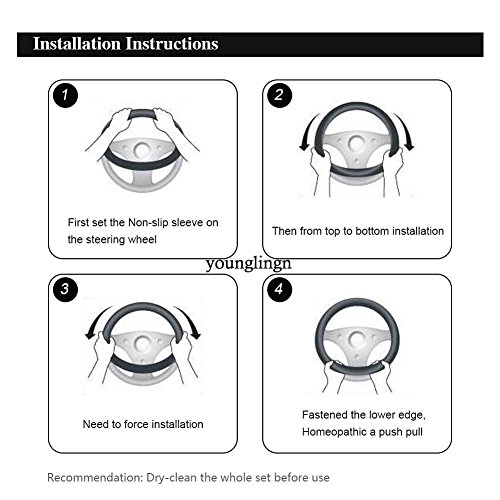 Installation Instructions

1

First set the Non-slip sleeve on the steering wheel

2

Then from top to bottom installation

younglingn

3

Need to force installation

4

Fastened the lower edge, Homeopathic a push pull

Recommendation: Dry-clean the whole set before use