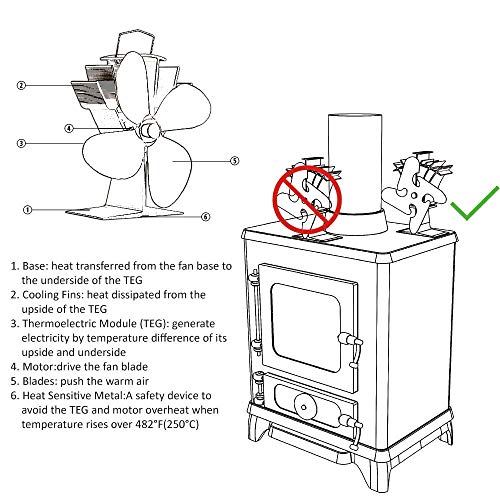 ②

④

③

⑤

①

⑥

1. Base: heat transferred from the fan base to the underside of the TEG
2. Cooling Fins: heat dissipated from the upside of the TEG
3. Thermoelectric Module (TEG): generate electricity by temperature difference of its upside and underside
4. Motor:drive the fan blade
5. Blades: push the warm air
6. Heat Sensitive Metal:A safety device to avoid the TEG and motor overheat when temperature rises over 482°F(250°C)