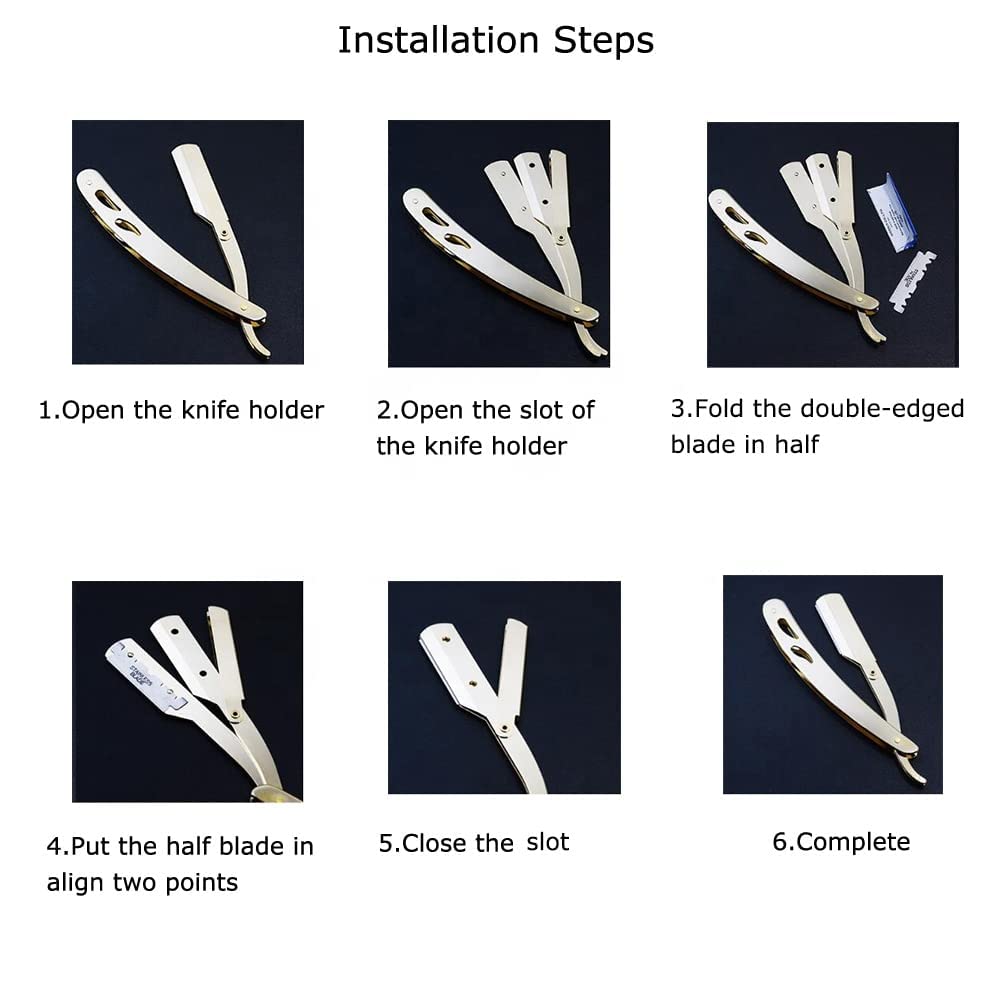 Installation Steps

1.Open the knife holder

2.Open the slot of the knife holder

3.Fold the double-edged blade in half

4.Put the half blade in align two points

5.Close the slot

6.Complete