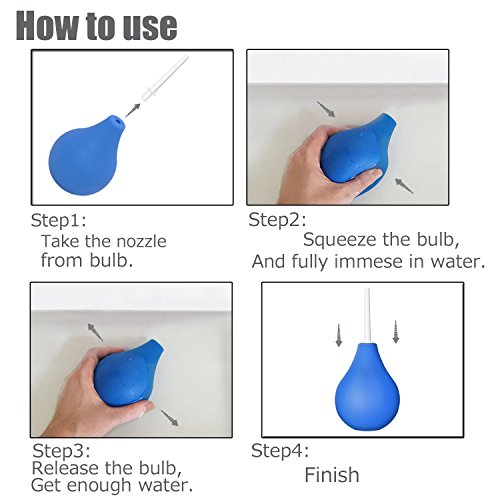 How to use

Step1:
Take the nozzle from bulb.

Step2:
Squeeze the bulb, And fully immese in water.

Step3:
Release the bulb, Get enough water.

Step4:
Finish