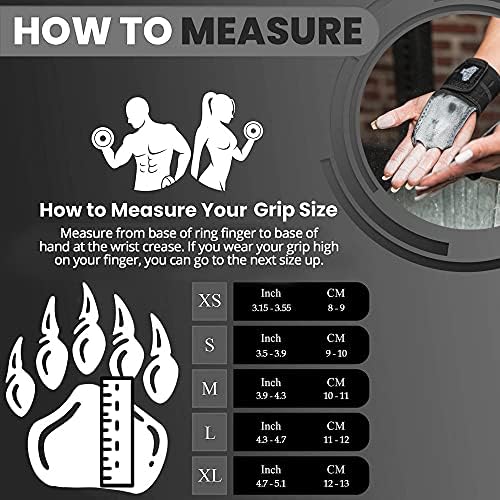 HOW TO MEASURE

How to Measure Your Grip Size

Measure from base of ring finger to base of hand at the wrist crease. If you wear your grip high on your finger, you can go to the next size up.

| | Inch | CM |
|---|---|---|
| XS | 3.15 - 3.55 | 8 - 9 |
| S | 3.5 - 3.9 | 9 - 10 |
| M | 3.9 - 4.3 | 10 - 11 |
| L | 4.3 - 4.7 | 11 - 12 |
| XL | 4.7 - 5.1 | 12 - 13 |