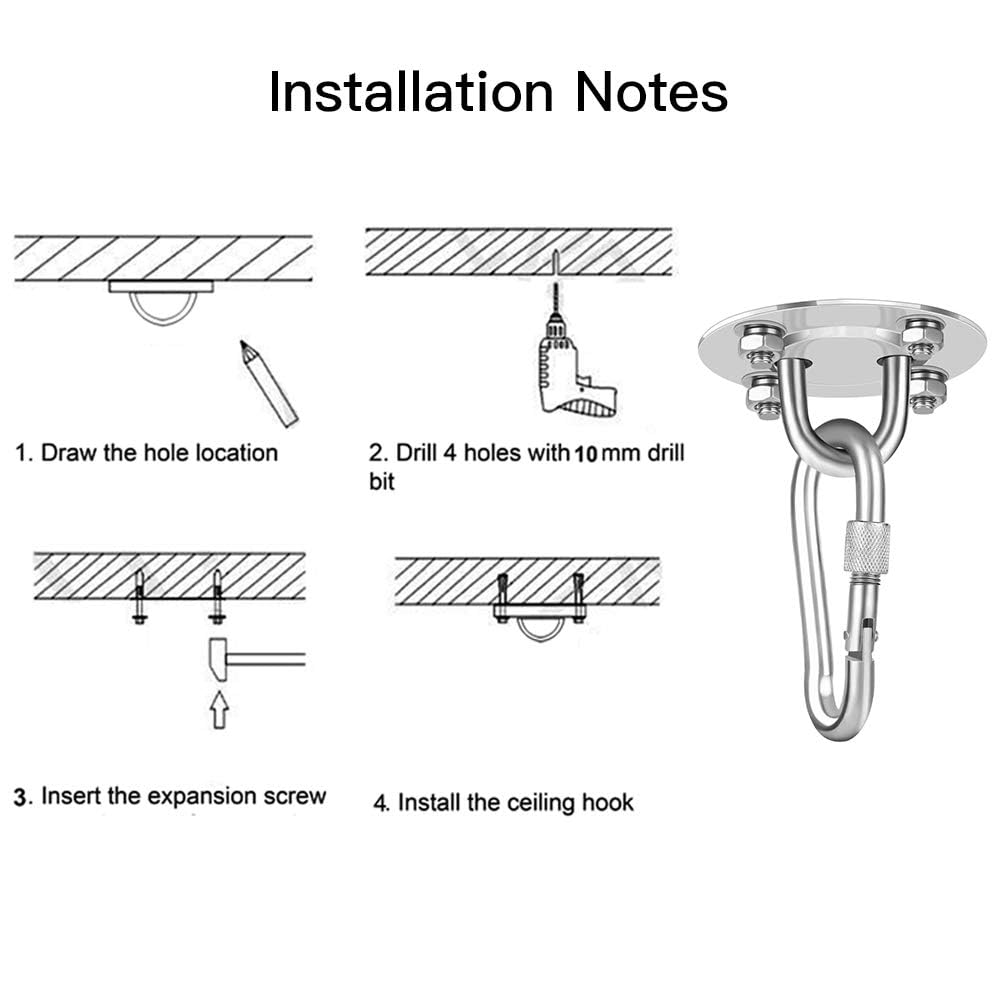 Installation Notes

1. Draw the hole location

2. Drill 4 holes with 10 mm drill bit

3. Insert the expansion screw

4. Install the ceiling hook