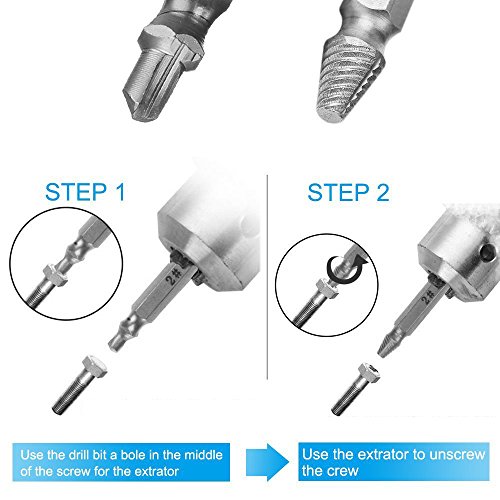 STEP 1

2#

Use the drill bit a bole in the middle of the screw for the extrator

STEP 2

2#

Use the extrator to unscrew the crew