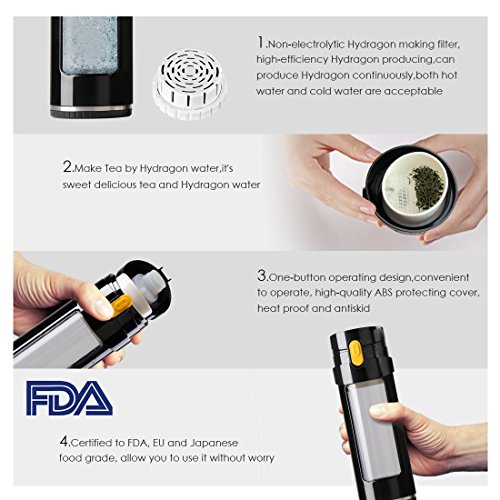 1.Non-electrolytic Hydragon making filter, high-efficiency Hydragon producing,can produce Hydragon continuously,both hot water and cold water are acceptable

2.Make Tea by Hydragon water,it's sweet delicious tea and Hydragon water

3.One-button operating design,convenient to operate, high-quality ABS protecting cover, heat proof and antiskid

FDA

4.Certified to FDA, EU and Japanese food grade, allow you to use it without worry