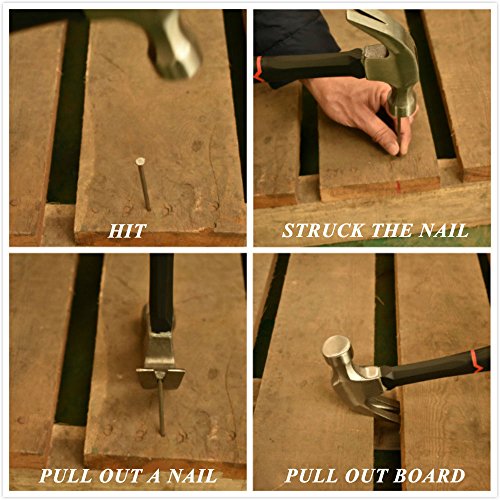 HIT

STRUCK THE NAIL

PULL OUT A NAIL

PULL OUT BOARD