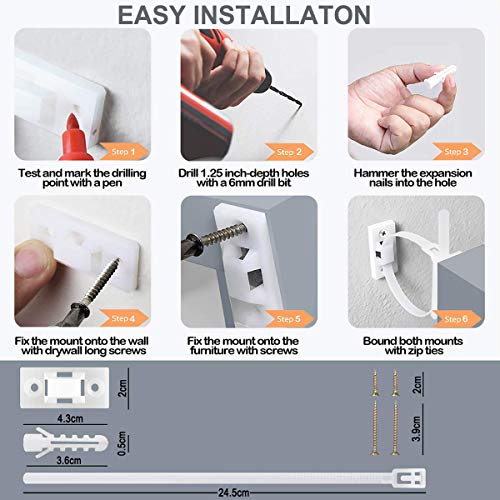 EASY INSTALLATON

Step 1
Test and mark the drilling point with a pen

Step 2
Drill 1.25 inch-depth holes with a 6mm drill bit

Step 3
Hammer the expansion nails into the hole

Step 4
Fix the mount onto the wall with drywall long screws

Step 5
Fix the mount onto the furniture with screws

Step 6
Bound both mounts with zip ties

2cm
4.3cm
0.5cm
3.6cm
2cm
3.9cm
24.5cm