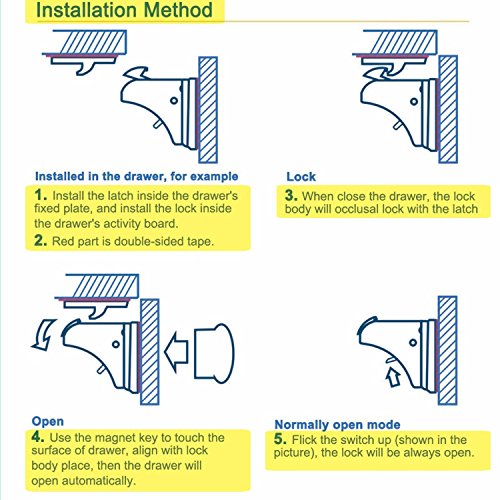 Installation Method

Installed in the drawer, for example

1. Install the latch inside the drawer's fixed plate, and install the lock inside the drawer's activity board.

2. Red part is double-sided tape.

Lock

3. When close the drawer, the lock body will occlusal lock with the latch

Open

4. Use the magnet key to touch the surface of drawer, align with lock body place, then the drawer will open automatically.

Normally open mode

5. Flick the switch up (shown in the picture), the lock will be always open.