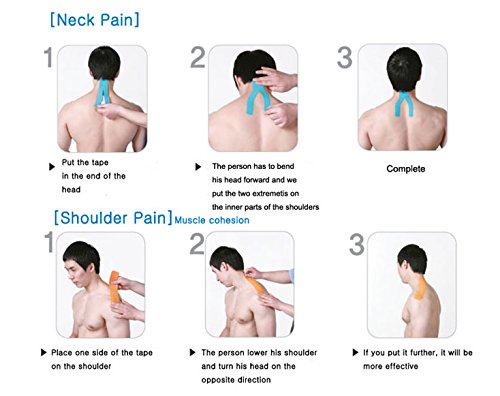 [Neck Pain]

1

▶ Put the tape in the end of the head

2

▶ The person has to bend his head forward and we put the two extremetis on the inner parts of the shoulders

3

Complete

[Shoulder Pain] Muscle cohesion

1

▶ Place one side of the tape on the shoulder

2

▶ The person lower his shoulder and turn his head on the opposite direction

3

▶ If you put it further, it will be more effective