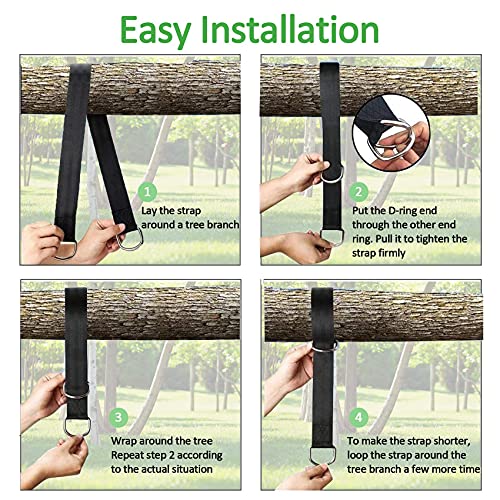 Easy Installation

1
Lay the strap around a tree branch

2
Put the D-ring end through the other end ring. Pull it to tighten the strap firmly

3
Wrap around the tree
Repeat step 2 according to the actual situation

4
To make the strap shorter, loop the strap around the tree branch a few more time