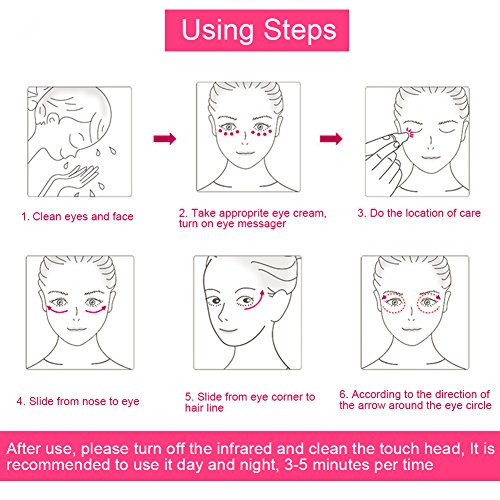 Using Steps

1. Clean eyes and face

2. Take approprite eye cream, turn on eye messager

3. Do the location of care

4. Slide from nose to eye

5. Slide from eye corner to hair line

6. According to the direction of the arrow around the eye circle

After use, please turn off the infrared and clean the touch head, It is recommended to use it day and night, 3-5 minutes per time