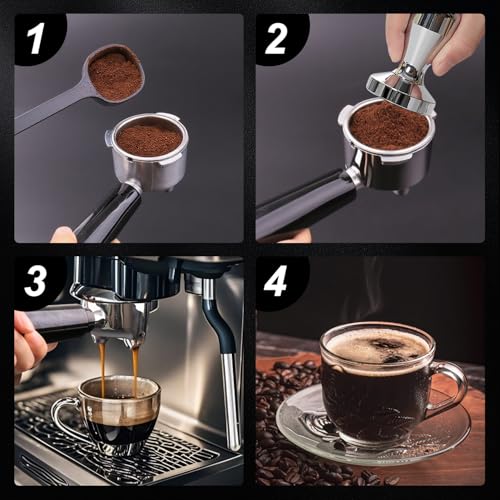 1

2

3

4