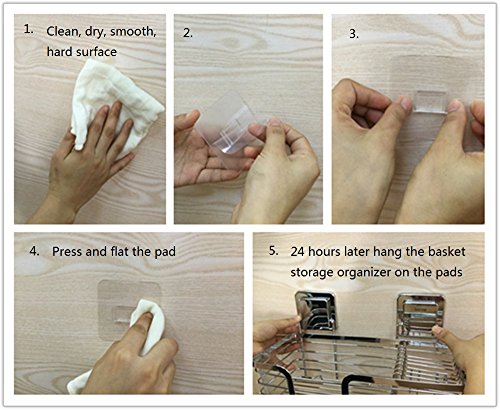 1. Clean, dry, smooth, hard surface

2.

3.

4. Press and flat the pad

5. 24 hours later hang the basket storage organizer on the pads