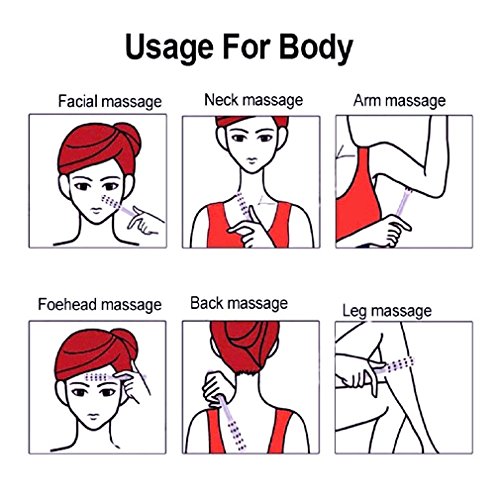 Usage For Body

Facial massage

Neck massage

Arm massage

Foehead massage

Back massage

Leg massage