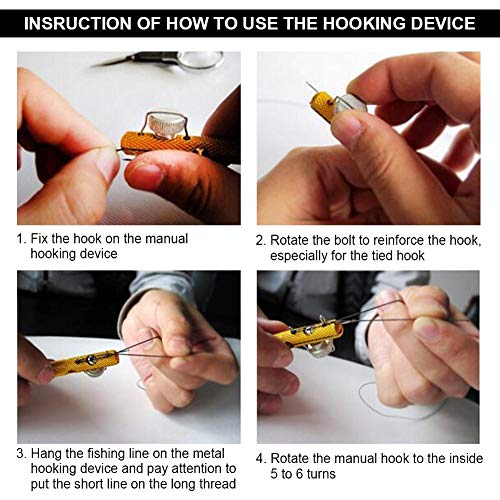 INSRUCTION OF HOW TO USE THE HOOKING DEVICE

1. Fix the hook on the manual hooking device

2. Rotate the bolt to reinforce the hook, especially for the tied hook

3. Hang the fishing line on the metal hooking device and pay attention to put the short line on the long thread

4. Rotate the manual hook to the inside 5 to 6 turns