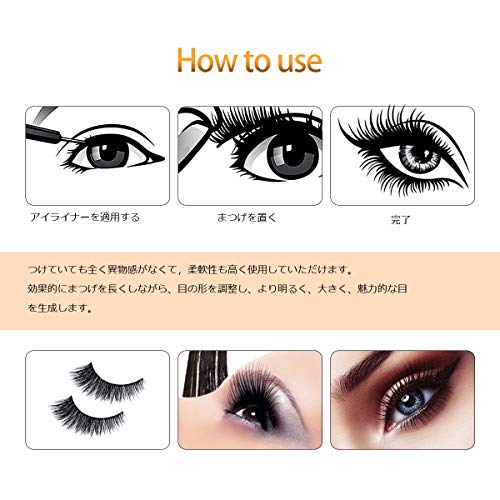 How to use

アイライナーを適用する

まつげを置く

完了

つけていても全く異物感がなくて，柔軟性も高く使用していただけます。
効果的にまつげを長くしながら、目の形を調整し、より明るく、大きく、魅力的な目を生成します。