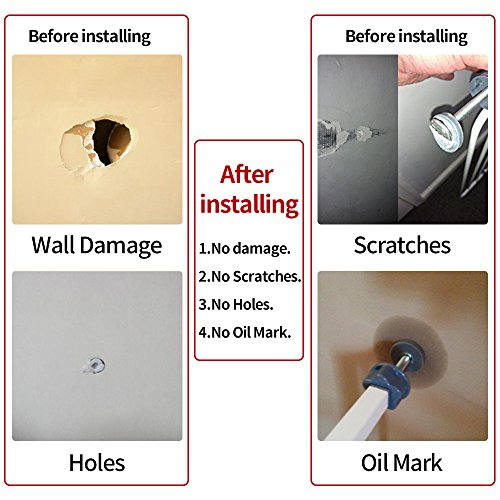 Before installing

Wall Damage

Holes

After installing

1.No damage.

2.No Scratches.

3.No Holes.

4.No Oil Mark.

Before installing

Scratches

Oil Mark