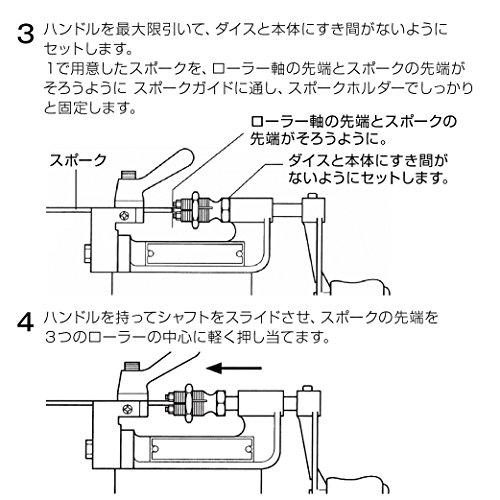 3 ハンドルを最大限引いて、ダイスと本体にすき間がないようにセットします。
1で用意したスポークを、ローラー軸の先端とスポークの先端がそろうように スポークガイドに通し、スポークホルダーでしっかりと固定します。

ローラー軸の先端とスポークの先端がそろうように。

スポーク

ダイスと本体にすき間がないようにセットします。

4 ハンドルを持ってシャフトをスライドさせ、スポークの先端を3つのローラーの中心に軽く押し当てます。