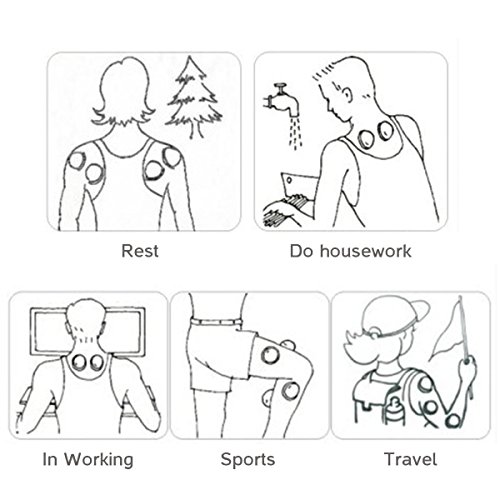 Rest

Do housework

In Working

Sports

Travel