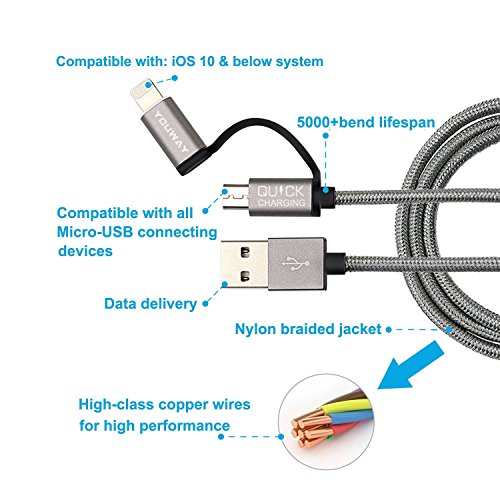 Compatible with: iOS 10 & below system

YOUWAY

5000+bend lifespan

QUICK CHARGING

Compatible with all Micro-USB connecting devices

Data delivery

Nylon braided jacket

High-class copper wires for high performance