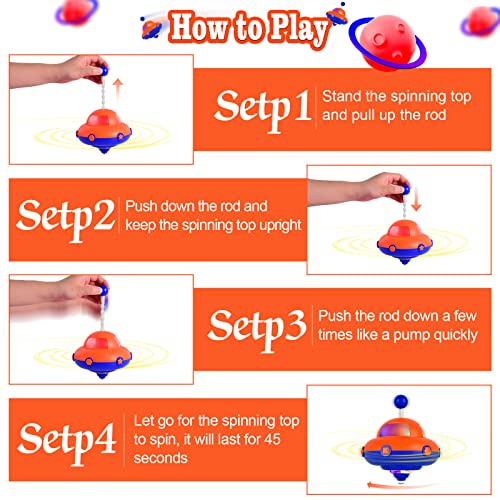 How to Play

Setp1 Stand the spinning top and pull up the rod

Setp2 Push down the rod and keep the spinning top upright

Setp3 Push the rod down a few times like a pump quickly

Setp4 Let go for the spinning top to spin, it will last for 45 seconds