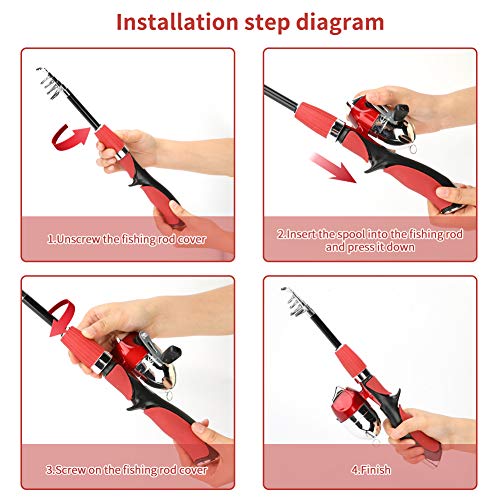 Installation step diagram

1.Unscrew the fishing rod cover

2.Insert the spool into the fishing rod and press it down

3.Screw on the fishing rod cover

4.Finish