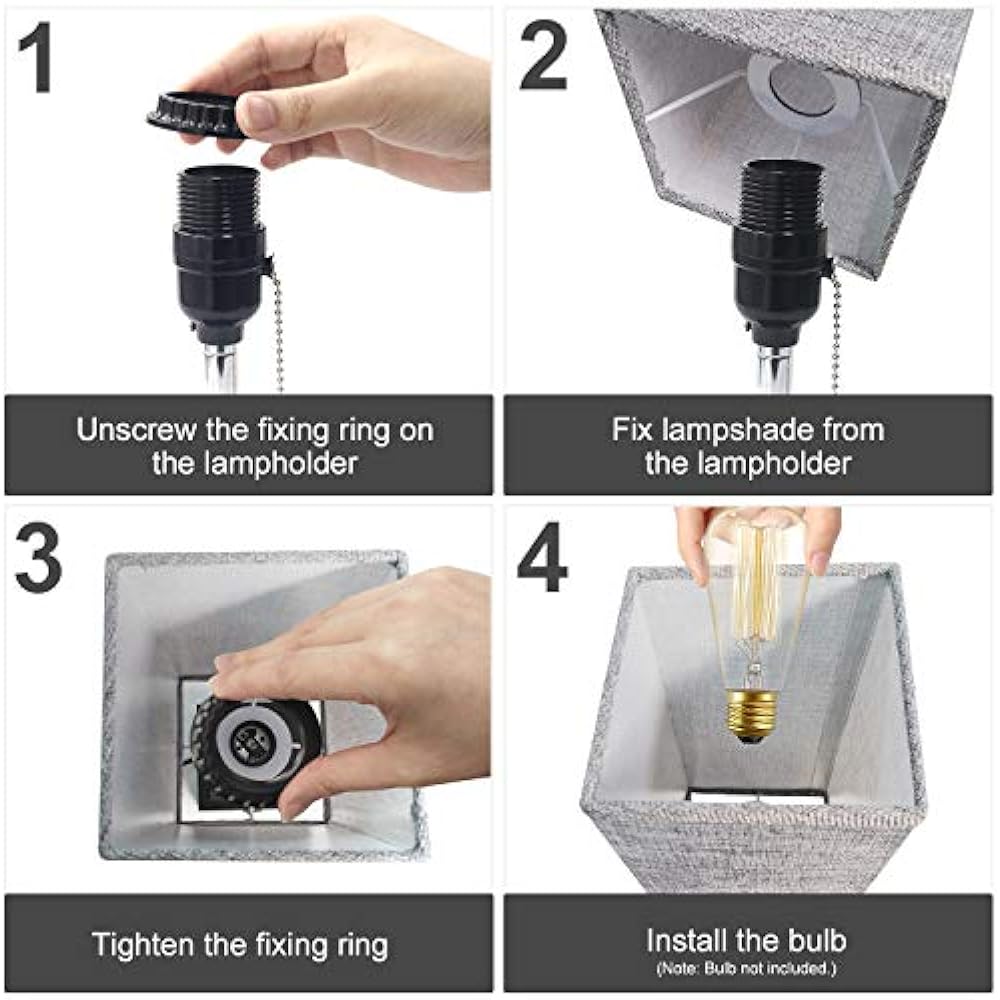 1

Unscrew the fixing ring on the lampholder

2

Fix lampshade from the lampholder

3

Tighten the fixing ring

4

Install the bulb
(Note: Bulb not included.)