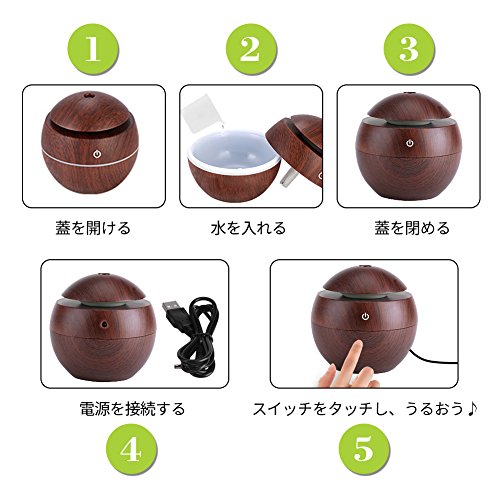 1

2

3

蓋を開ける

水を入れる

蓋を閉める

電源を接続する

スイッチをタッチし、うるおう♪

4

5