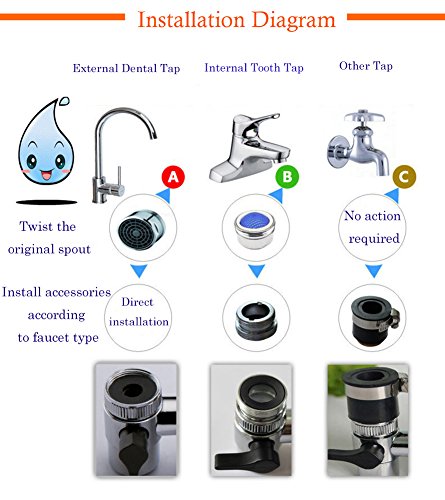 Installation Diagram

External Dental Tap

Internal Tooth Tap

Other Tap

A

B

C

Twist the original spout

No action required

Install accessories according to faucet type

Direct installation