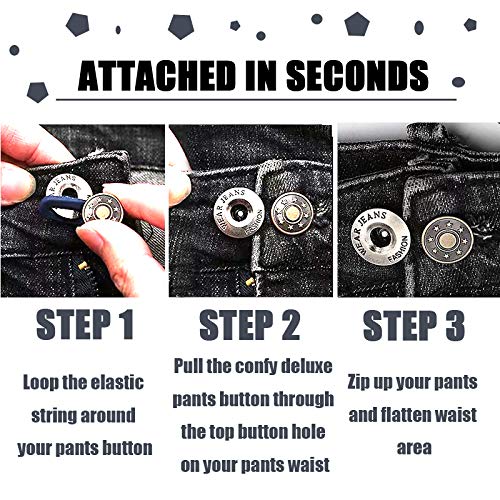 ATTACHED IN SECONDS

WEAR JEANS

WEAR JEANS FASHION

WEAR JEANS FASHION

STEP 1

Loop the elastic string around your pants button

STEP 2

Pull the confy deluxe pants button through the top button hole on your pants waist

STEP 3

Zip up your pants and flatten waist area