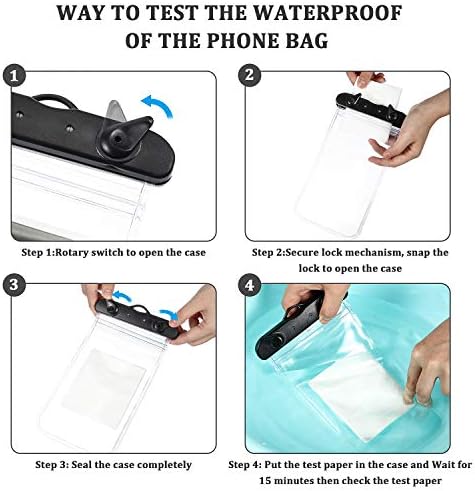 WAY TO TEST THE WATERPROOF OF THE PHONE BAG

1

Step 1:Rotary switch to open the case

2

Step 2:Secure lock mechanism, snap the lock to open the case

3

Step 3: Seal the case completely

4

Step 4: Put the test paper in the case and Wait for 15 minutes then check the test paper