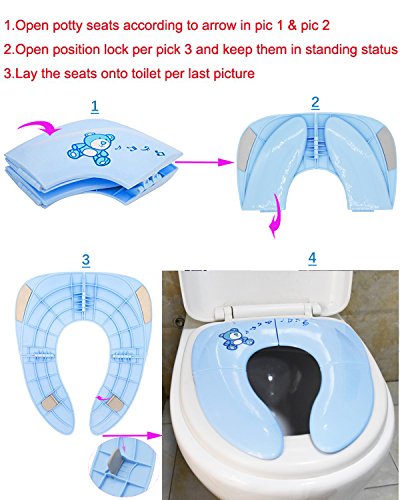 1.Open potty seats according to arrow in pic 1 & pic 2
2.Open position lock per pick 3 and keep them in standing status
3.Lay the seats onto toilet per last picture

1

2

3

4