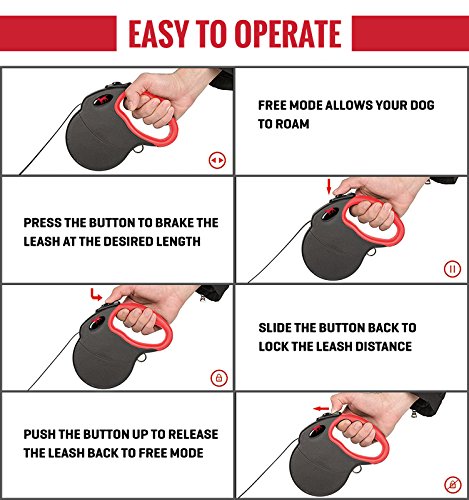 EASY TO OPERATE

FREE MODE ALLOWS YOUR DOG TO ROAM

PRESS THE BUTTON TO BRAKE THE LEASH AT THE DESIRED LENGTH

SLIDE THE BUTTON BACK TO LOCK THE LEASH DISTANCE

PUSH THE BUTTON UP TO RELEASE THE LEASH BACK TO FREE MODE