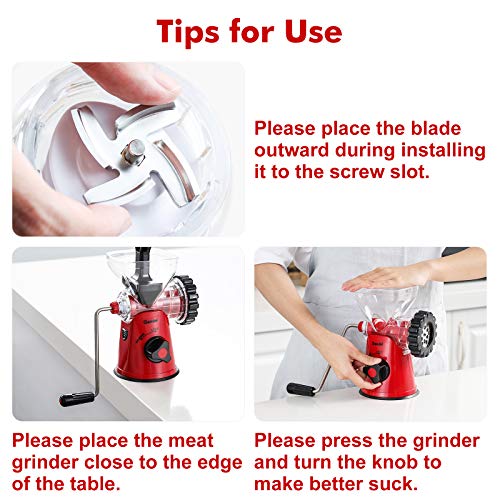 Tips for Use

Please place the blade outward during installing it to the screw slot.

Please place the meat grinder close to the edge of the table.

Please press the grinder and turn the knob to make better suck.