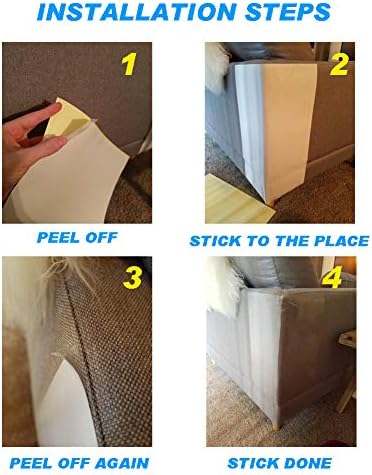 INSTALLATION STEPS

1

PEEL OFF

2

STICK TO THE PLACE

3

PEEL OFF AGAIN

4

STICK DONE